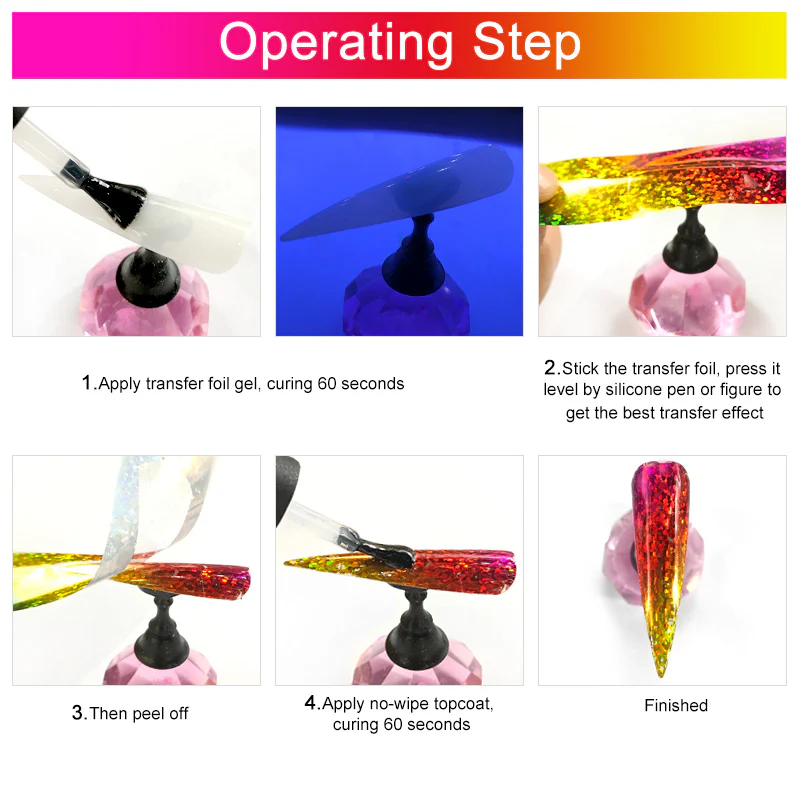 Operating Step

1.Apply transfer foil gel, curing 60 seconds

2.Stick the transfer foil, press it level by silicone pen or figure to get the best transfer effect

3.Then peel off

4.Apply no-wipe topcoat, curing 60 seconds

Finished